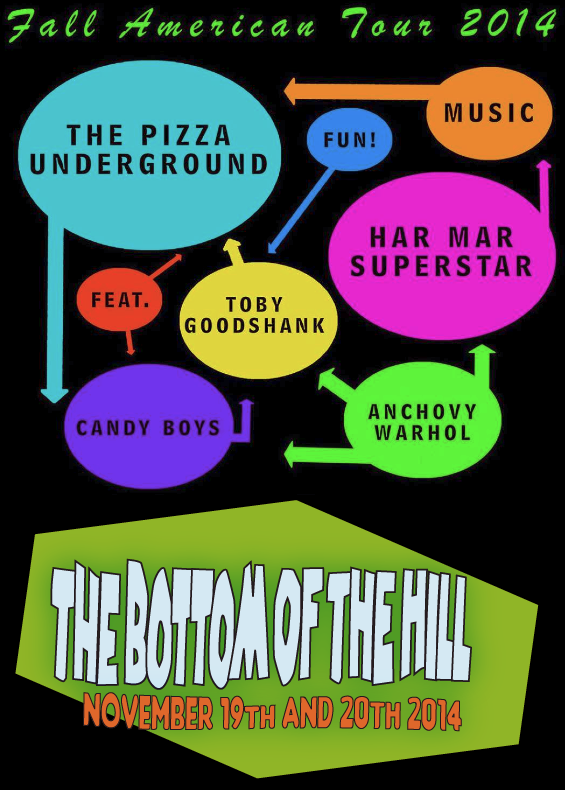 Fall American Tour 2014

THE PIZZA UNDERGROUND

FUN!

MUSIC

HAR MAR SUPERSTAR

FEAT.

TOBY GOODSHANK

CANDY BOYS

ANCHOVY WARHOL

THE BOTTOM OF THE HILL

NOVEMBER 19TH AND 20TH 2014